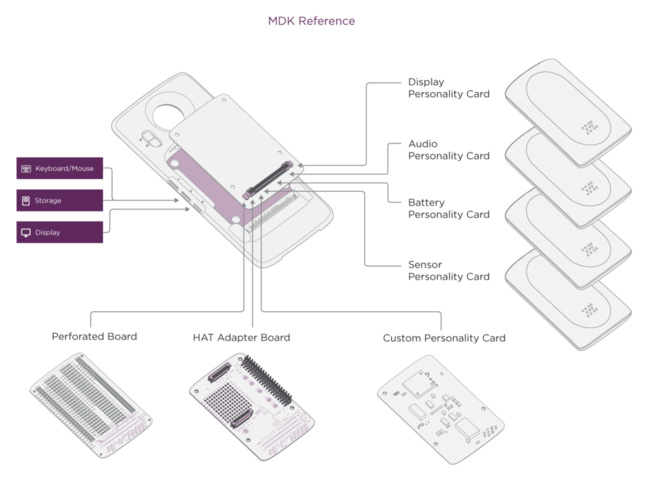 MDK Reference

Keyboard/Mouse

Storage

Display

Display Personality Card

Audio Personality Card

Battery Personality Card

Sensor Personality Card

Perforated Board

HAT Adapter Board

Custom Personality Card